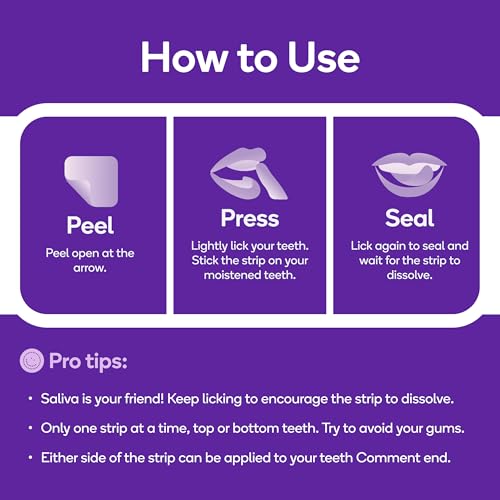 How to Use

Peel
Peel open at the arrow.

Press
Lightly lick your teeth. Stick the strip on your moistened teeth.

Seal
Lick again to seal and wait for the strip to dissolve.

Pro tips:

• Saliva is your friend! Keep licking to encourage the strip to dissolve.

• Only one strip at a time, top or bottom teeth. Try to avoid your gums.

• Either side of the strip can be applied to your teeth Comment end.