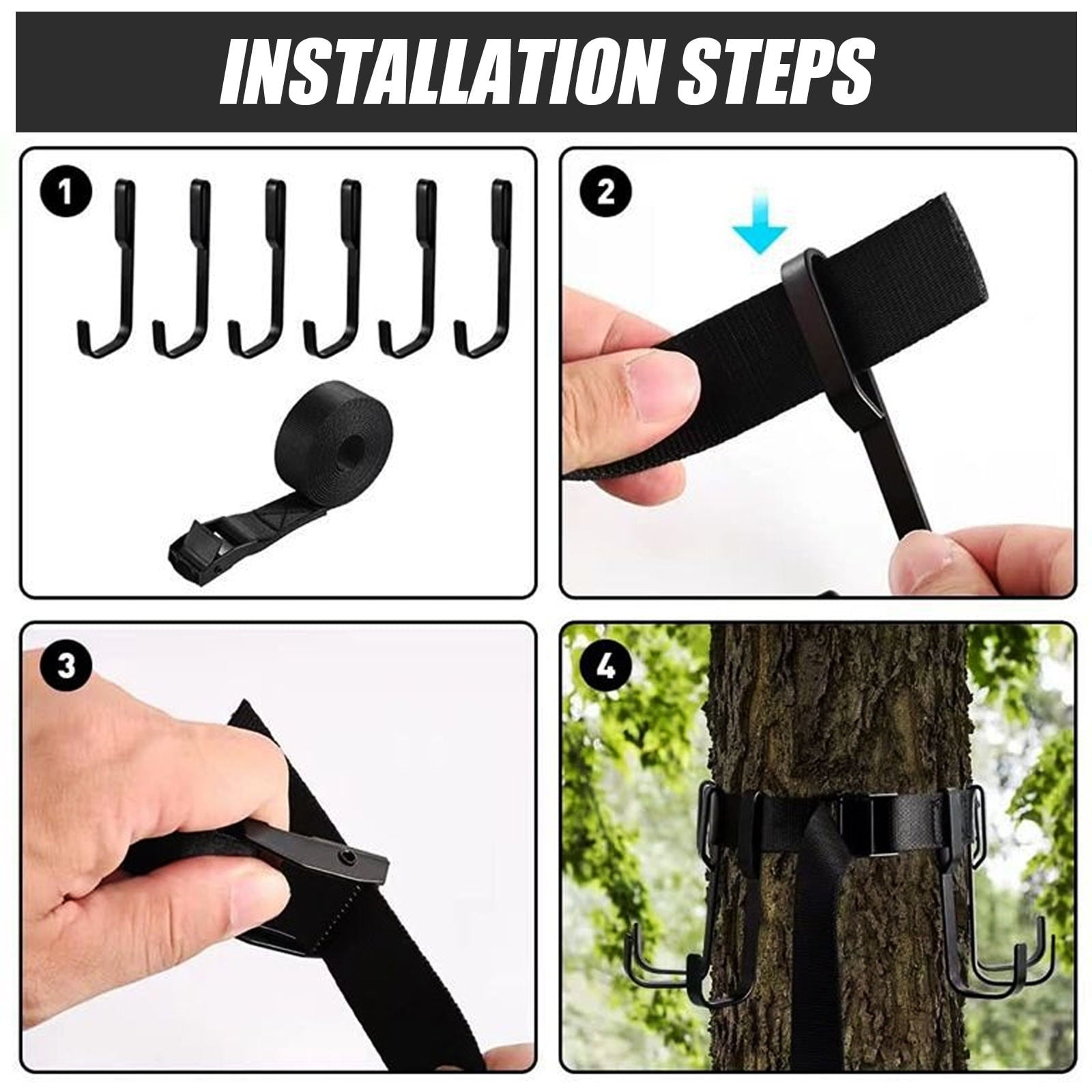 INSTALLATION STEPS

1

2

3

4