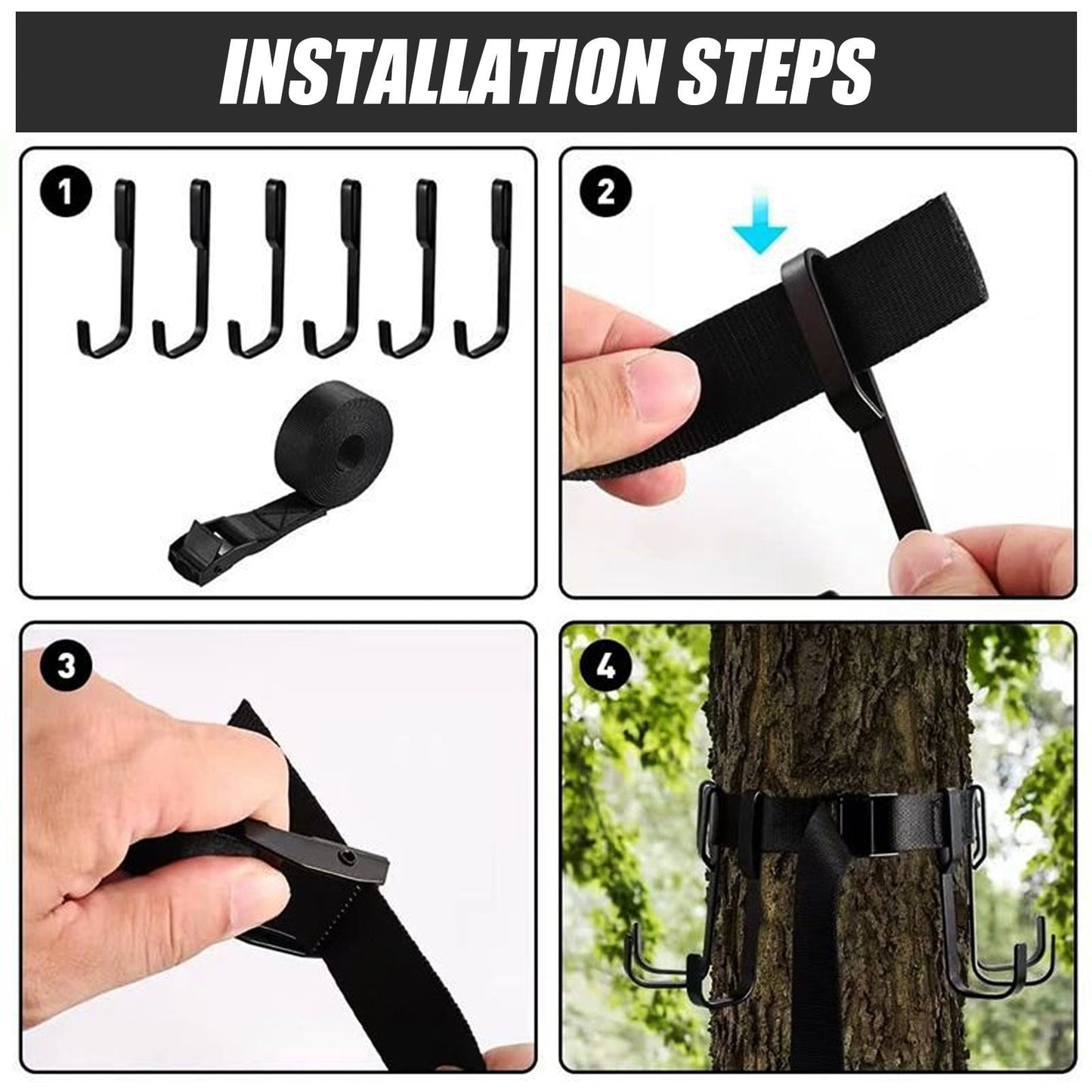 INSTALLATION STEPS

1

2

3

4