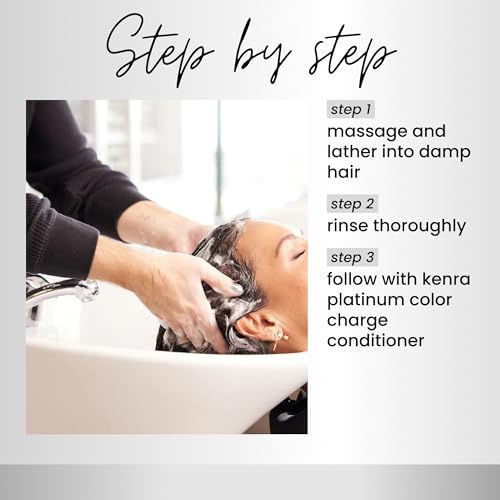 Step by step

step 1
massage and lather into damp hair

step 2
rinse thoroughly

step 3
follow with kenra platinum color charge conditioner