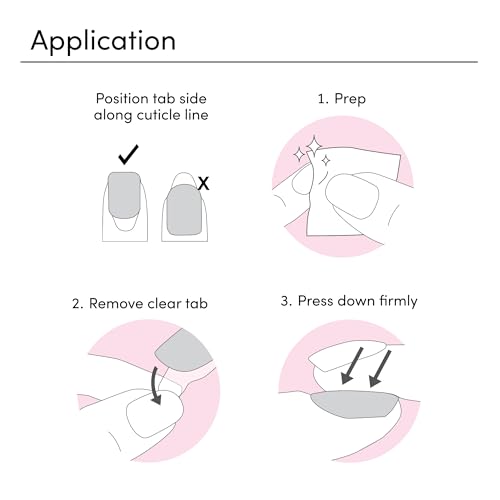 Application

Position tab side along cuticle line

✓

X

1. Prep

2. Remove clear tab

3. Press down firmly