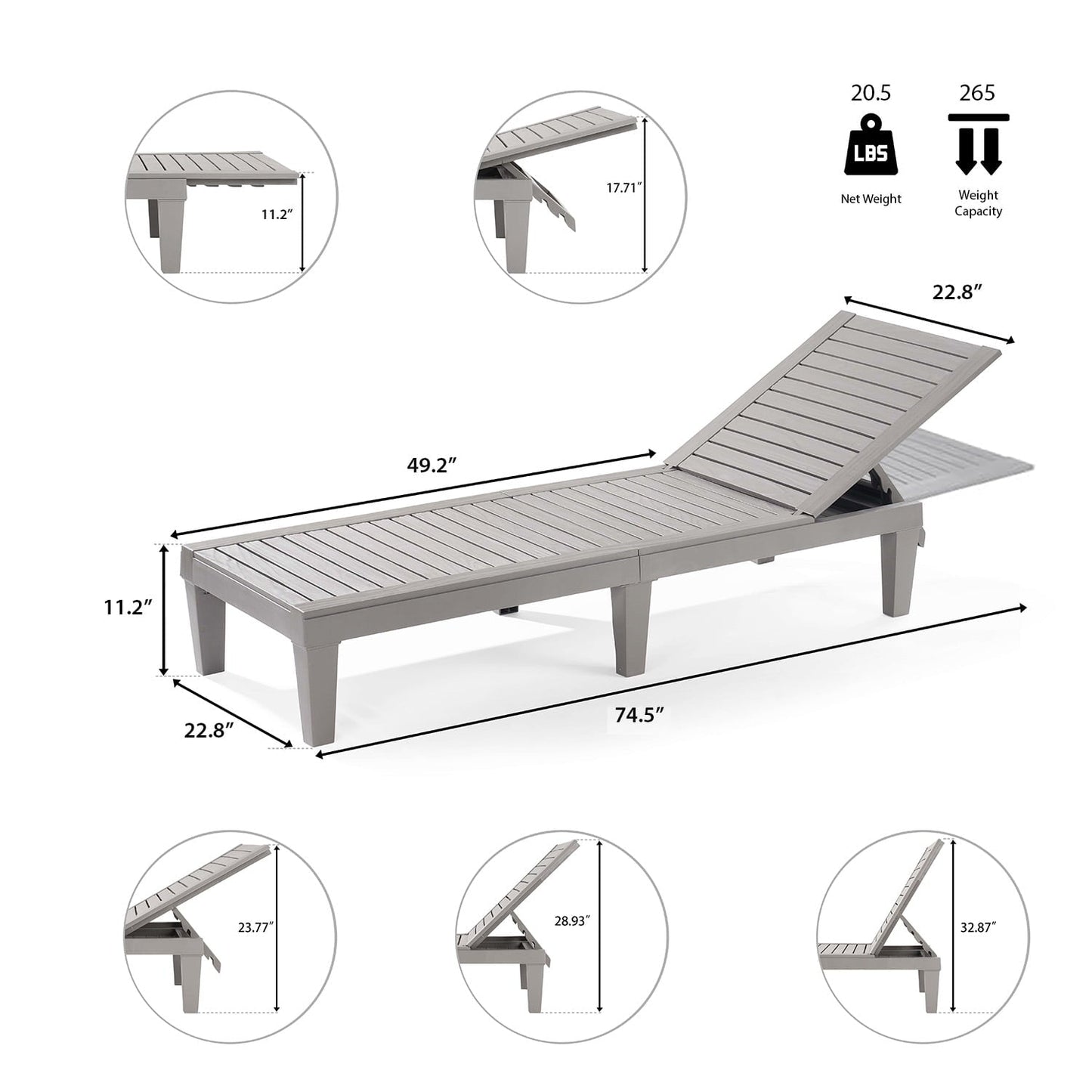 11.2″

17.71″

20.5

LBS

Net Weight

265

Weight Capacity

22.8″

49.2″

11.2″

22.8″

74.5″

23.77″

28.93″

32.87″