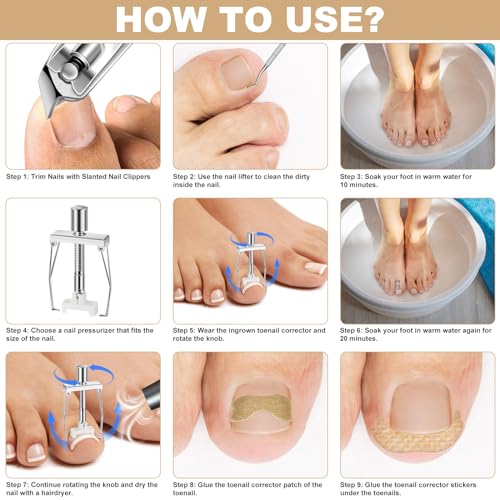 HOW TO USE?

Step 1: Trim Nails with Slanted Nail Clippers

Step 2: Use the nail lifter to clean the dirty inside the nail.

Step 3: Soak your foot in warm water for 10 minutes.

Step 4: Choose a nail pressurizer that fits the size of the nail.

Step 5: Wear the ingrown toenail corrector and rotate the knob.

Step 6: Soak your foot in warm water again for 20 minutes.

Step 7: Continue rotating the knob and dry the nail with a hairdryer.

Step 8: Glue the toenail corrector patch of the toenail.

Step 9: Glue the toenail corrector stickers under the toenails.