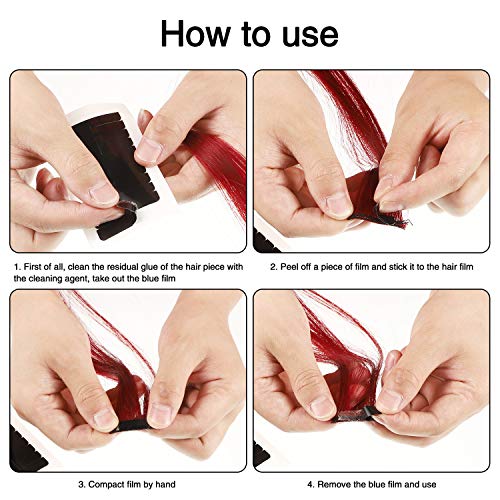 How to use

1. First of all, clean the residual glue of the hair piece with the cleaning agent, take out the blue film

2. Peel off a piece of film and stick it to the hair film

3. Compact film by hand

4. Remove the blue film and use