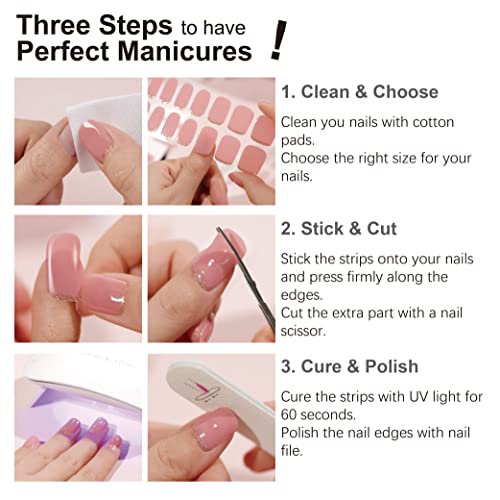 Three Steps to have Perfect Manicures !

1. Clean & Choose

Clean you nails with cotton pads.
Choose the right size for your nails.

2. Stick & Cut

Stick the strips onto your nails and press firmly along the edges.
Cut the extra part with a nail scissor.

3. Cure & Polish

Cure the strips with UV light for 60 seconds.
Polish the nail edges with nail file.