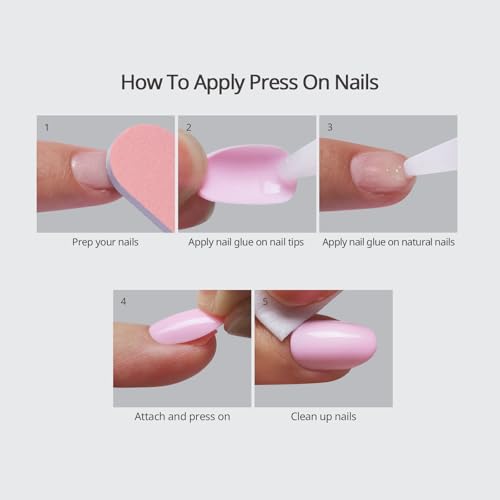 How To Apply Press On Nails

1

Prep your nails

2

Apply nail glue on nail tips

3

Apply nail glue on natural nails

4

Attach and press on

5

Clean up nails