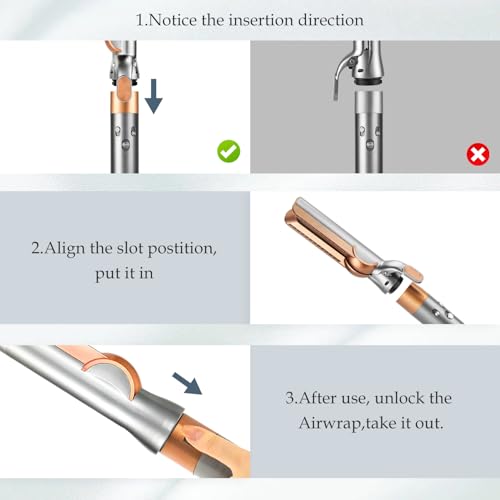 1.Notice the insertion direction

2.Align the slot postition, put it in

3.After use, unlock the Airwrap,take it out.