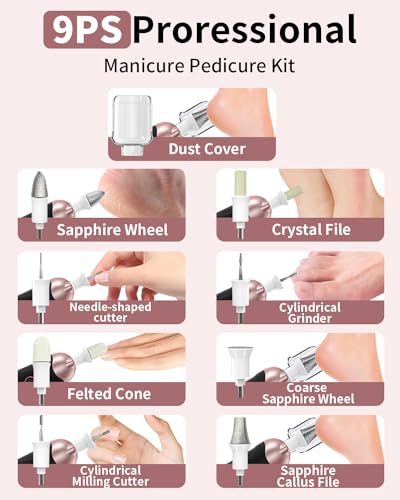 9PS Proressional
Manicure Pedicure Kit

Dust Cover

Sapphire Wheel

Crystal File

Needle-shaped cutter

Cylindrical Grinder

Felted Cone

Coarse Sapphire Wheel

Cylindrical Milling Cutter

Sapphire Callus File