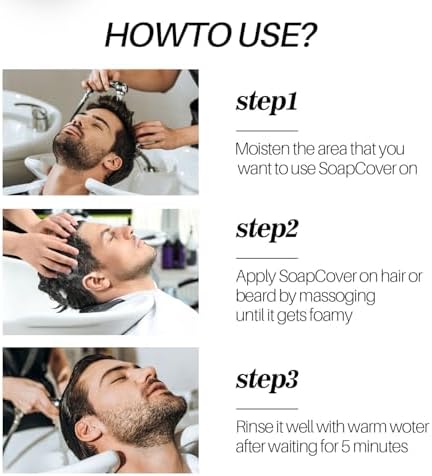 HOWTO USE?

step1

Moisten the area that you want to use SoapCover on

step2

Apply SoapCover on hair or beard by massoging until it gets foamy

step3

Rinse it well with warm woter after waiting for 5 minutes