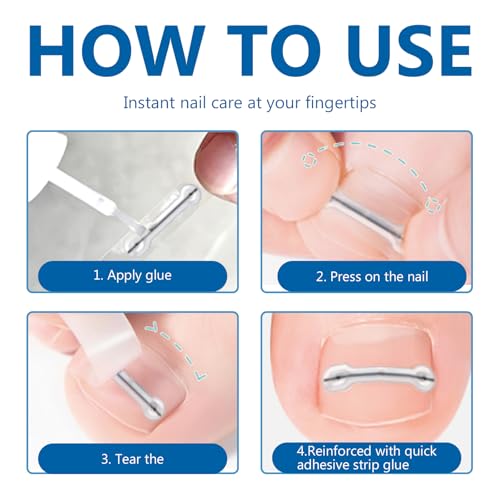 HOW TO USE

Instant nail care at your fingertips

1. Apply glue

2. Press on the nail

3. Tear the

4.Reinforced with quick adhesive strip glue